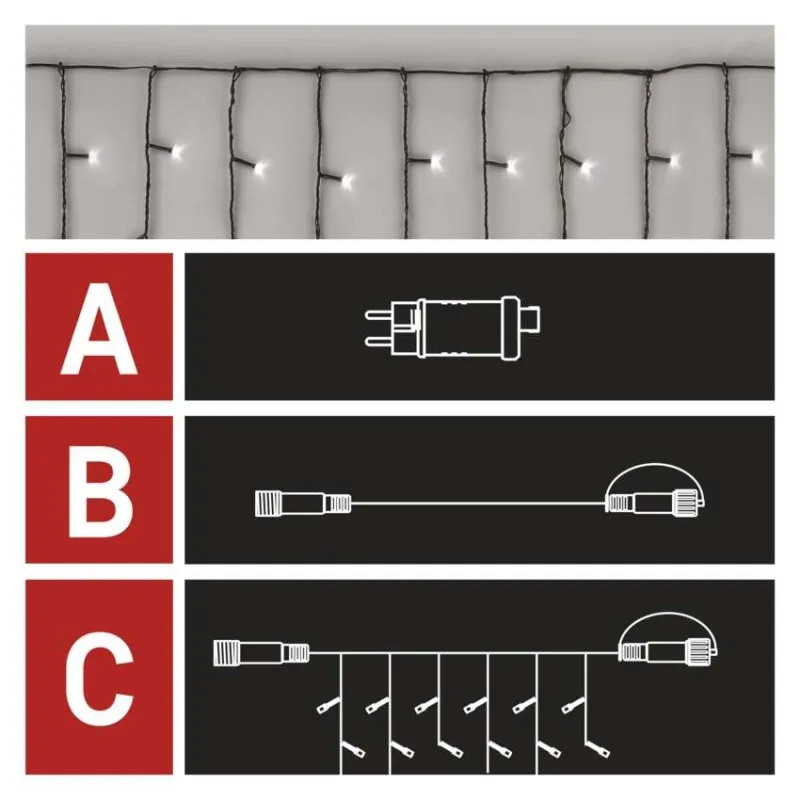 A

B

C